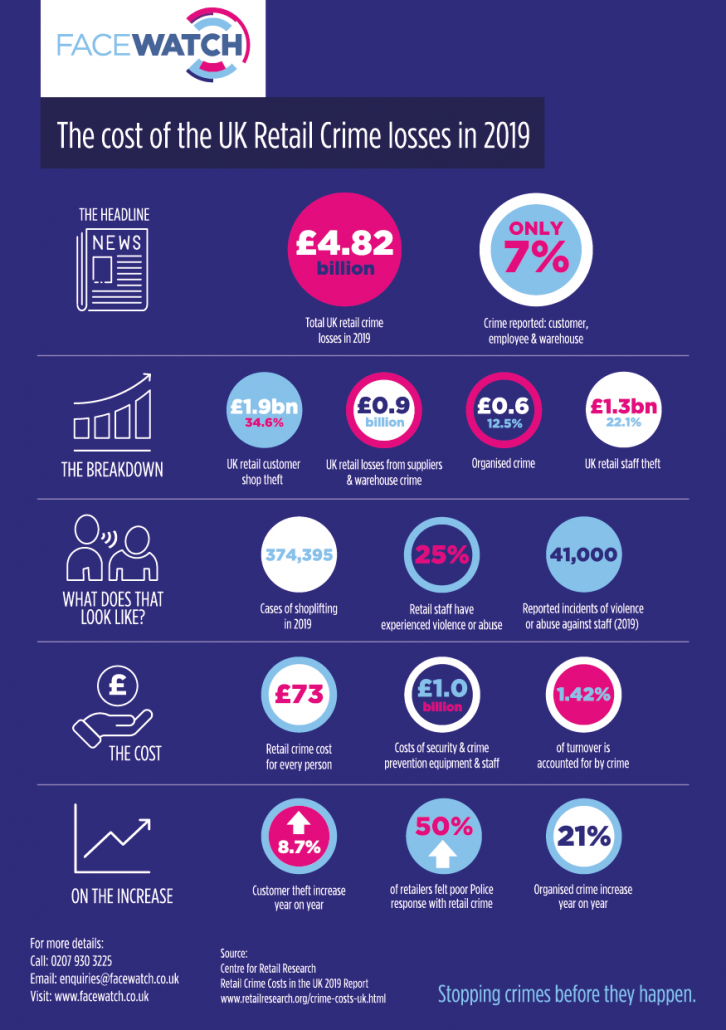 FACEWATCH

The cost of the UK Retail Crime losses in 2019

THE HEADLINE

NEWS

£4.82 billion

Total UK retail crime losses in 2019

ONLY 7%

Crime reported: customer, employee & warehouse

THE BREAKDOWN

£1.9bn 34.6%

UK retail customer shop theft

£0.9 billion

UK retail losses from suppliers & warehouse crime

£0.6 12.5%

Organised crime

£1.3bn 22.1%

UK retail staff theft

WHAT DOES THAT LOOK LIKE?

374,395

Cases of shoplifting in 2019

25%

Retail staff have experienced violence or abuse

41,000

Reported incidents of violence or abuse against staff (2019)

£

THE COST

£73

Retail crime cost for every person

£1.0 billion

Costs of security & crime prevention equipment & staff

1.42%

of turnover is accounted for by crime

ON THE INCREASE

8.7%

Customer theft increase year on year

50%

of retailers felt poor Police response with retail crime

21%

Organised crime increase year on year

For more details:
Call: 0207 930 3225
Email: enquiries@facewatch.co.uk
Visit: www.facewatch.co.uk

Source:
Centre for Retail Research
Retail Crime Costs in the UK 2019 Report
www.retailresearch.org/crime-costs-uk.html

Stopping crimes before they happen.